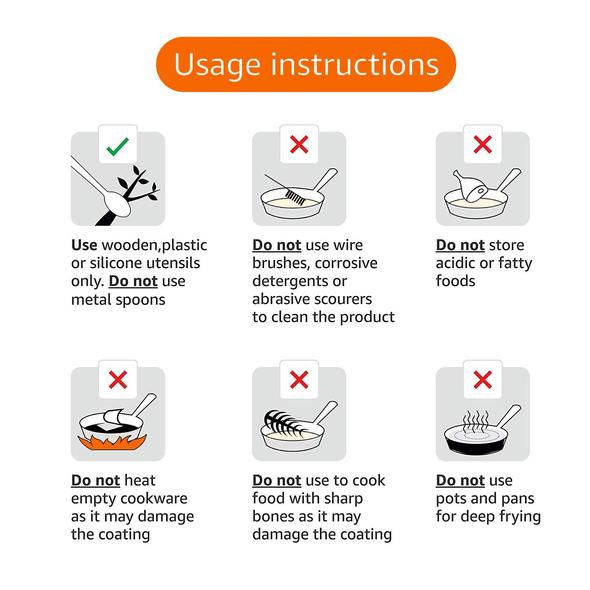 Usage instructions

Use wooden,plastic or silicone utensils only. Do not use metal spoons

Do not use wire brushes, corrosive detergents or abrasive scourers to clean the product

Do not store acidic or fatty foods

Do not heat empty cookware as it may damage the coating

Do not use to cook food with sharp bones as it may damage the coating

Do not use pots and pans for deep frying